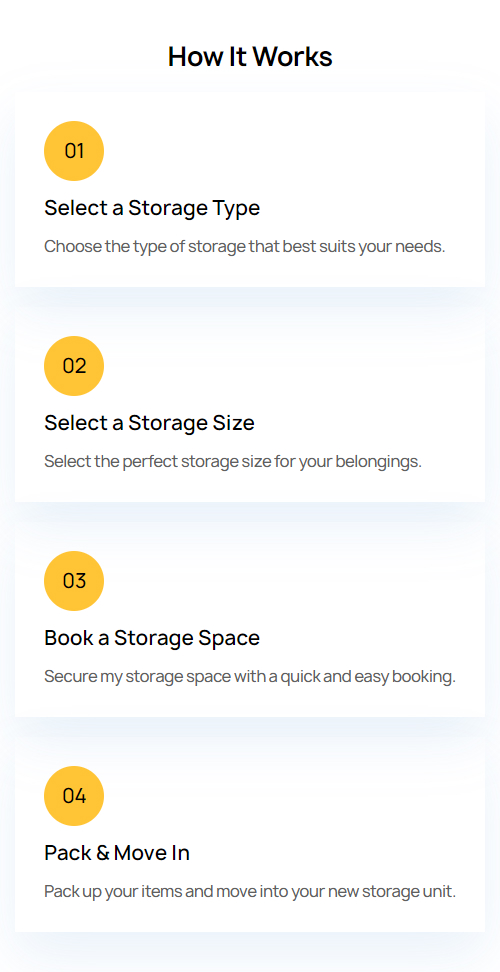 How It Works

01

Select a Storage Type

Choose the type of storage that best suits your needs.

02

Select a Storage Size

Select the perfect storage size for your belongings.

03

Book a Storage Space

Secure my storage space with a quick and easy booking.

04

Pack & Move In

Pack up your items and move into your new storage unit.