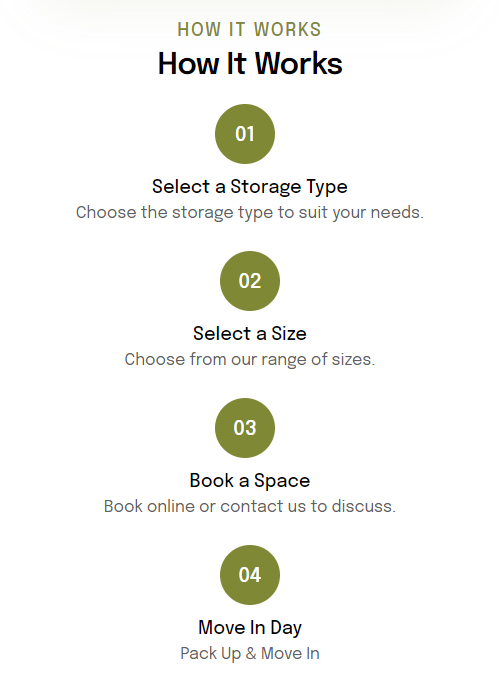 HOW IT WORKS

How It Works

01

Select a Storage Type

Choose the storage type to suit your needs.

02

Select a Size

Choose from our range of sizes.

03

Book a Space

Book online or contact us to discuss.

04

Move In Day

Pack Up & Move In